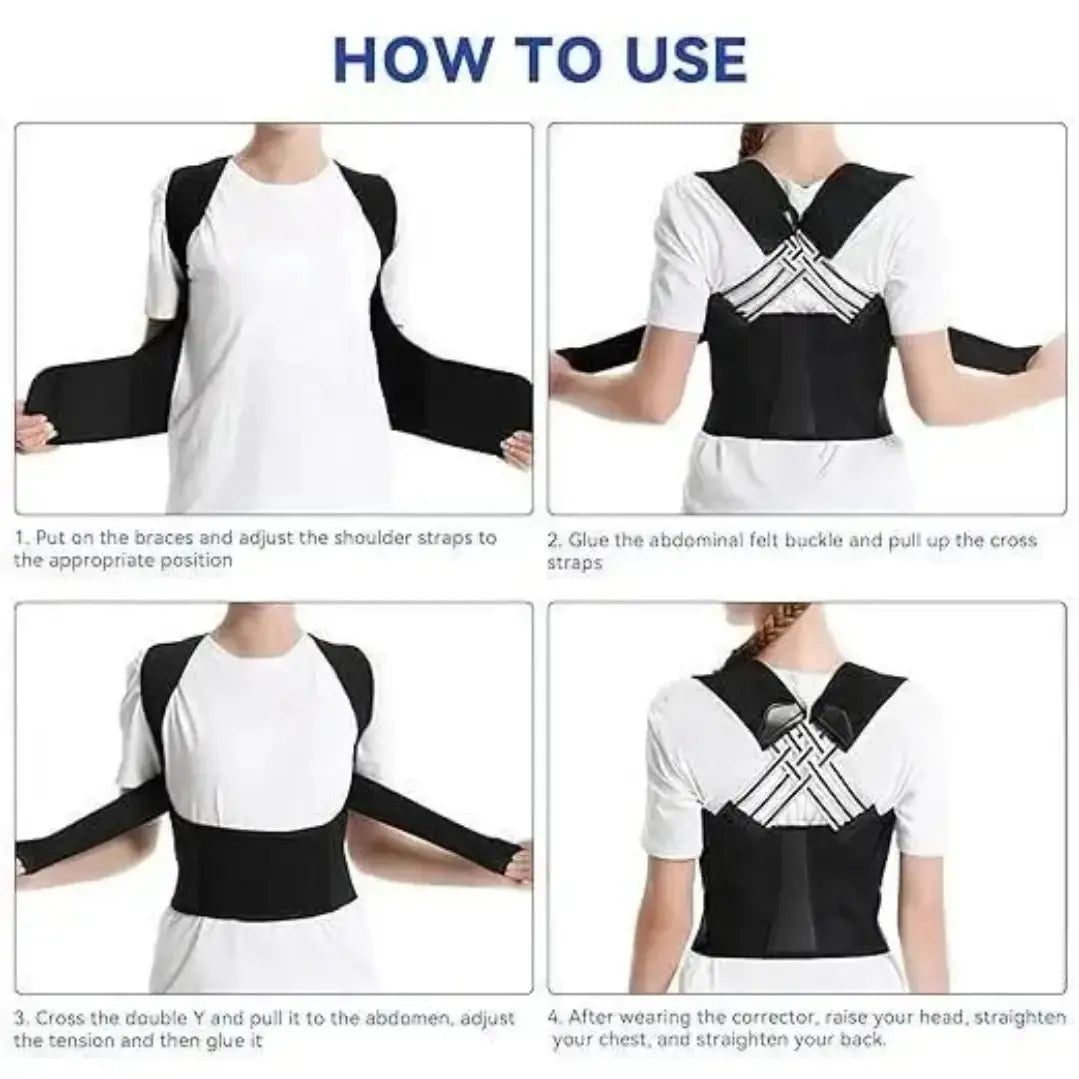 HOW TO USE

1. Put on the braces and adjust the shoulder straps to the appropriate position

2. Glue the abdominal felt buckle and pull up the cross straps

3. Cross the double Y and pull it to the abdomen, adjust the tension and then glue it

4. After wearing the corrector, raise your head, straighten your chest, and straighten your back.