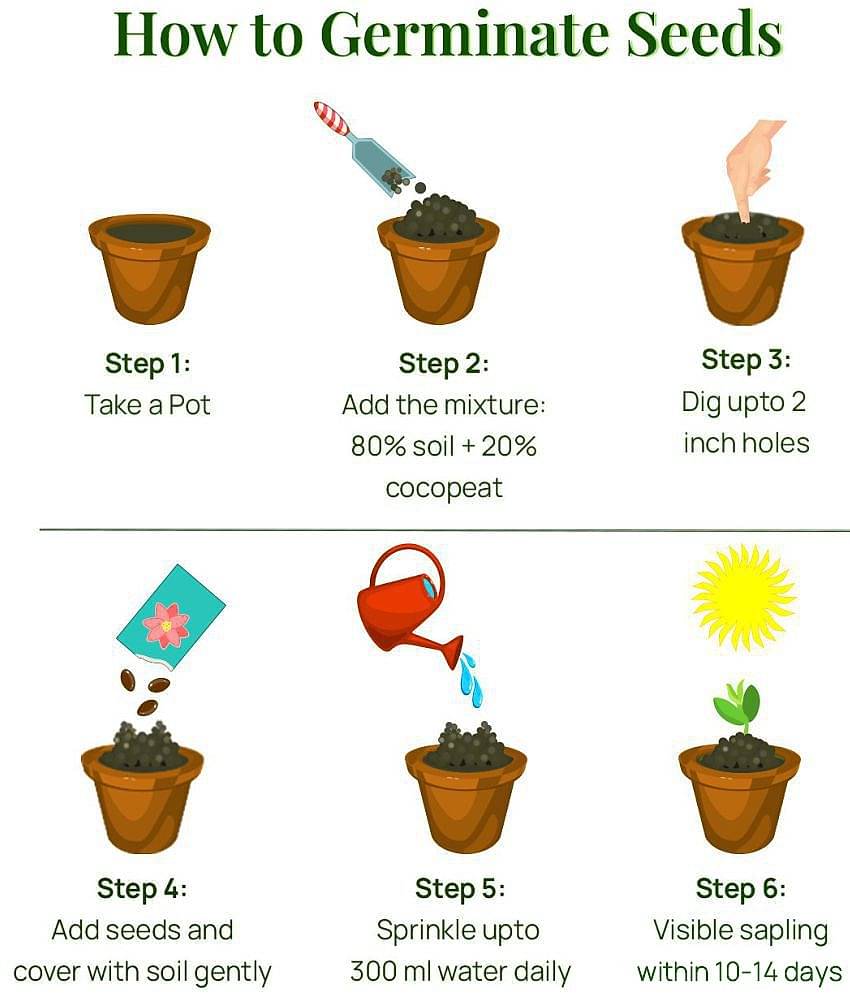 How to Germinate Seeds

Step 1:
Take a Pot

Step 2:
Add the mixture: 80% soil + 20% cocopeat

Step 3:
Dig upto 2 inch holes

Step 4:
Add seeds and cover with soil gently

Step 5:
Sprinkle upto 300 ml water daily

Step 6:
Visible sapling within 10-14 days